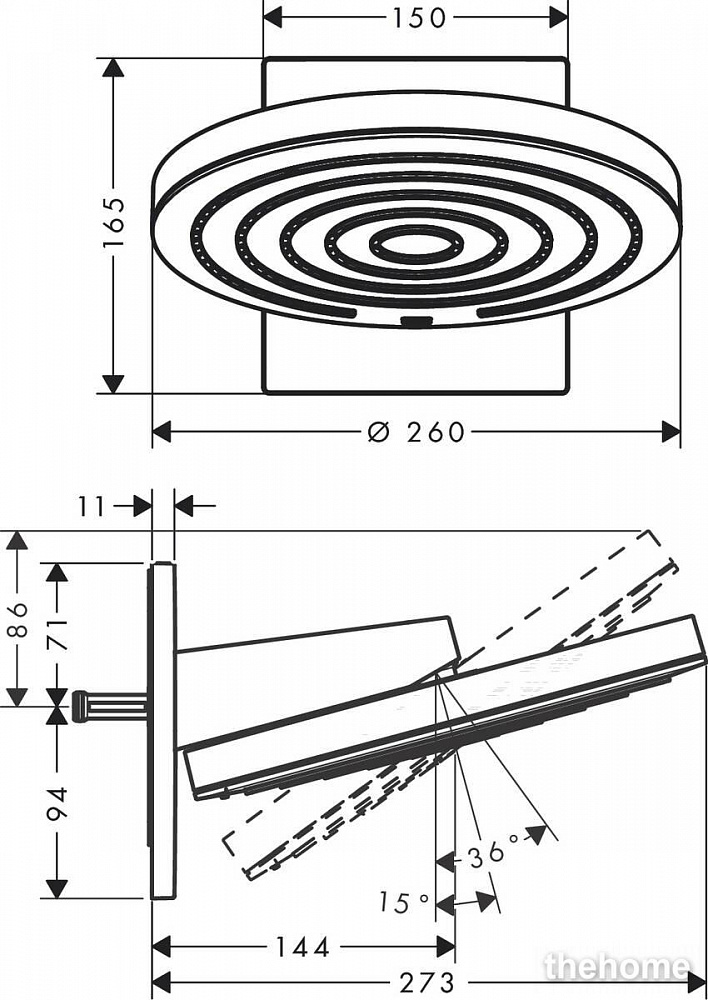 150

165

Ø 260

11

86

71

94

36°

15°

144

273

thehome