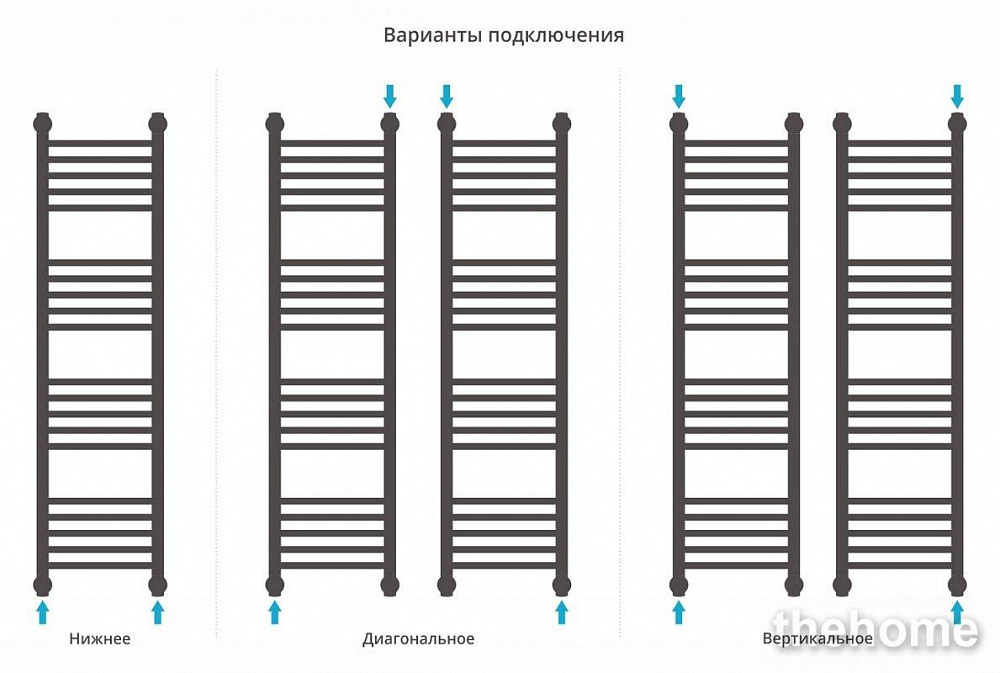 Варианты подключения

Нижнее

Диагональное

Вертикальное

thehome