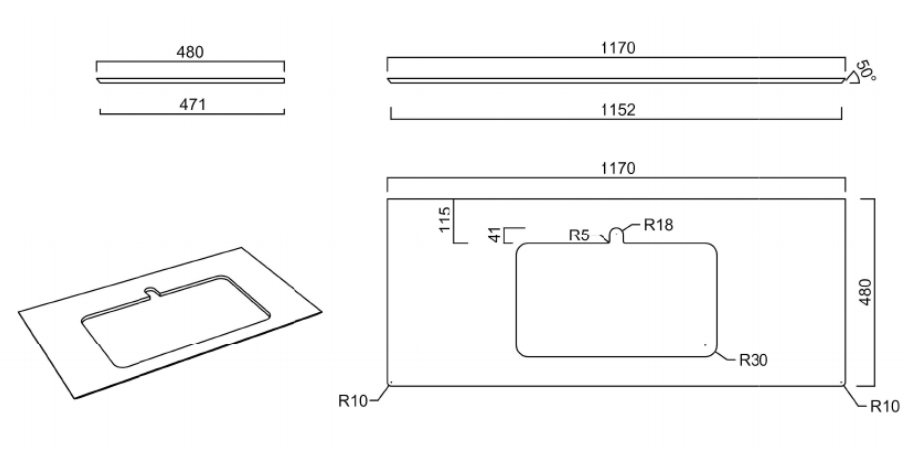 480
471
1170
50°
1152
1170
115
41
R5
R18
480
R30
R10
R10