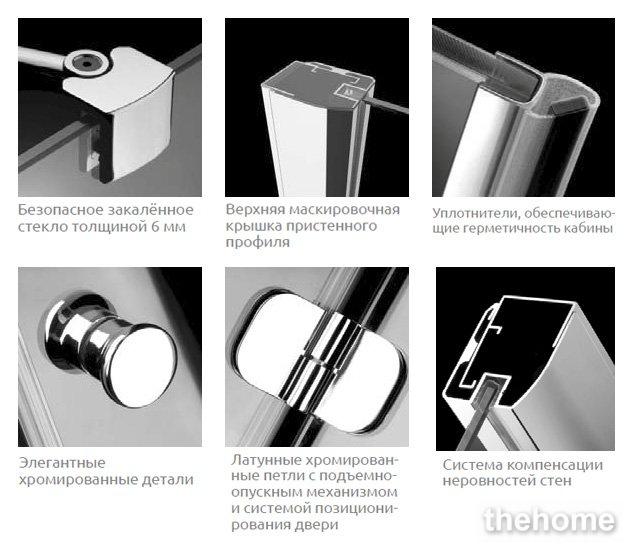 Безопасное закалённое стекло толщиной 6 мм

Верхняя маскировочная крышка пристенного профиля

Уплотнители, обеспечивающие герметичность кабины

Элегантные хромированные детали

Латунные хромированные петли с подъемно-опускным механизмом и системой позиционирования двери

Система компенсации неровностей стен

thehome