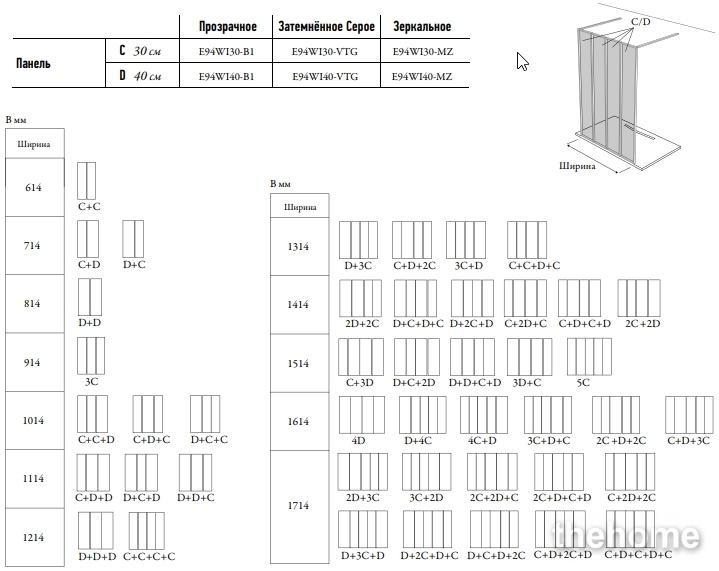 | | | Прозрачное | Затемнённое Серое | Зеркальное |
|---|---|---|---|---|
| Панель | C 30 см | E94WI30-B1 | E94WI30-VTG | E94WI30-MZ |
| | D 40 см | E94WI40-B1 | E94WI40-VTG | E94WI40-MZ |

C/D

Ширина

В мм

| Ширина | |
|---|---|
| 614 | C+C |
| 714 | C+D D+C |
| 814 | D+D |
| 914 | 3C |
| 1014 | C+C+D C+D+C D+C+C |
| 1114 | C+D+D D+C+D D+D+C |
| 1214 | D+D+D C+C+C+C |

В мм

| Ширина | |
|---|---|
| 1314 | D+3C C+D+2C 3C+D C+C+D+C |
| 1414 | 2D+2C D+C+D+C D+2C+D C+2D+C C+D+C+D 2C+2D |
| 1514 | C+3D D+C+2D D+D+C+D 3D+C 5C |
| 1614 | 4D D+4C 4C+D 3C+D+C 2C+D+2C C+D+3C |
| 1714 | 2D+3C 3C+2D 2C+2D+C 2C+D+C+D C+2D+2C D+3C+D D+2C+D+C D+C+D+2C C+D+2C+D C+D+C+D+C |

thehome