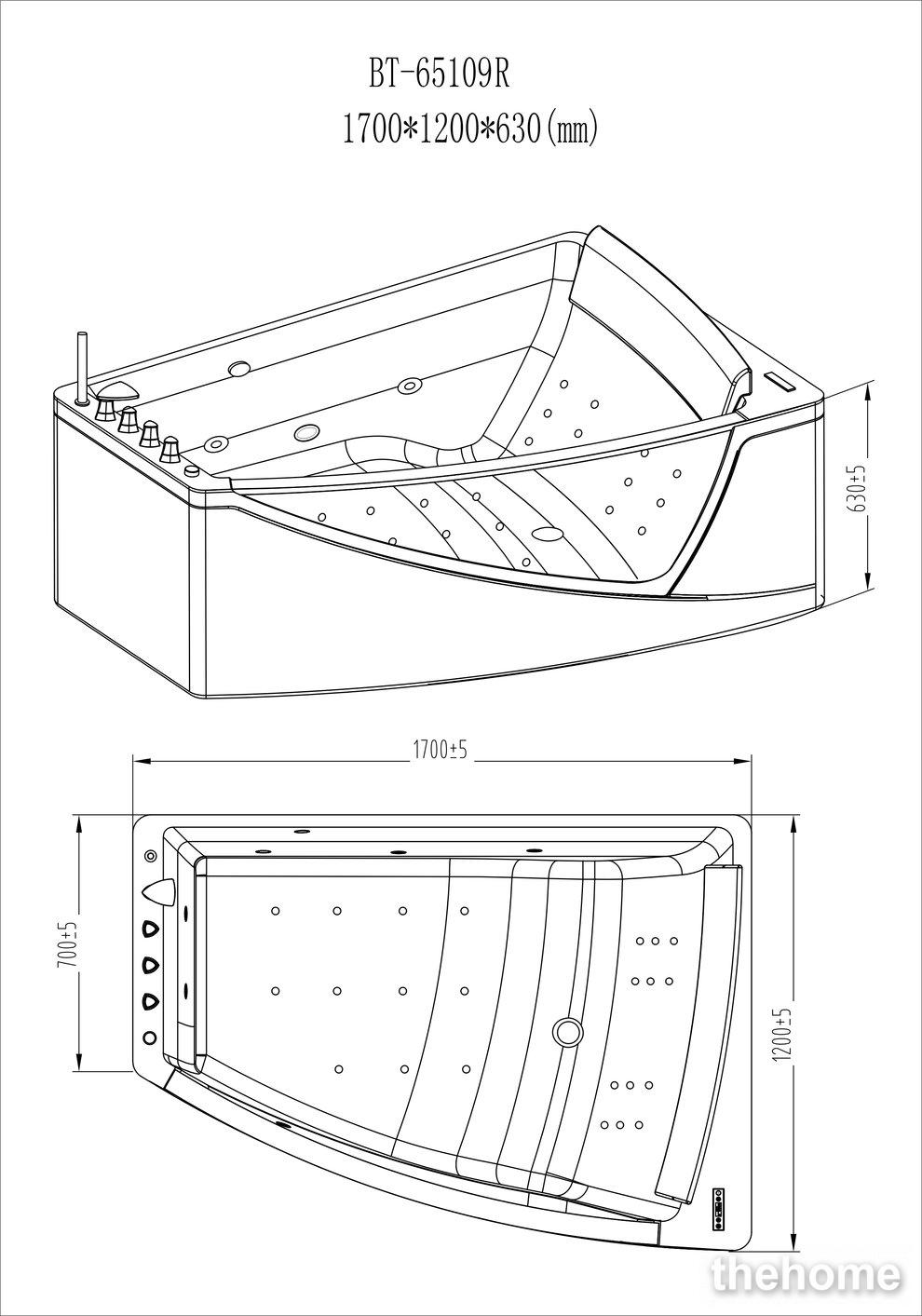 BT-65109R
1700*1200*630(mm)

630±5

1700±5

700±5

1200±5

thehome