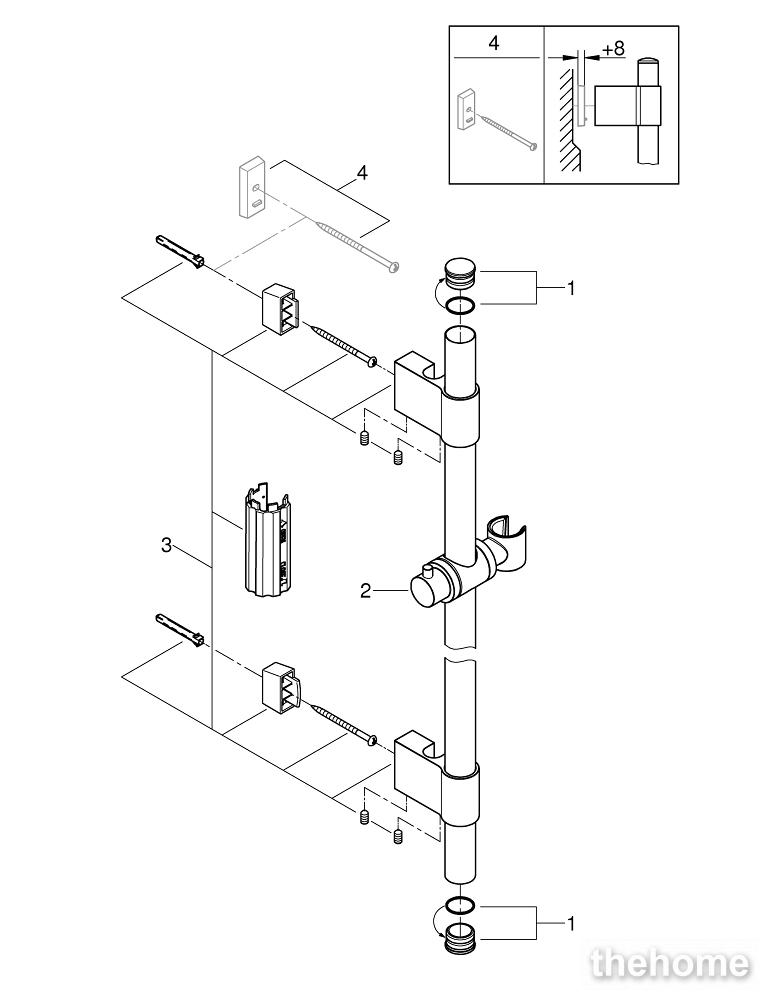 4
+8
4
1
3
2
1
thehome