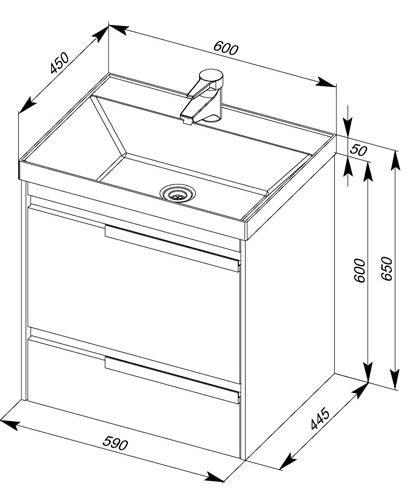 450

600

50

600

650

445

590