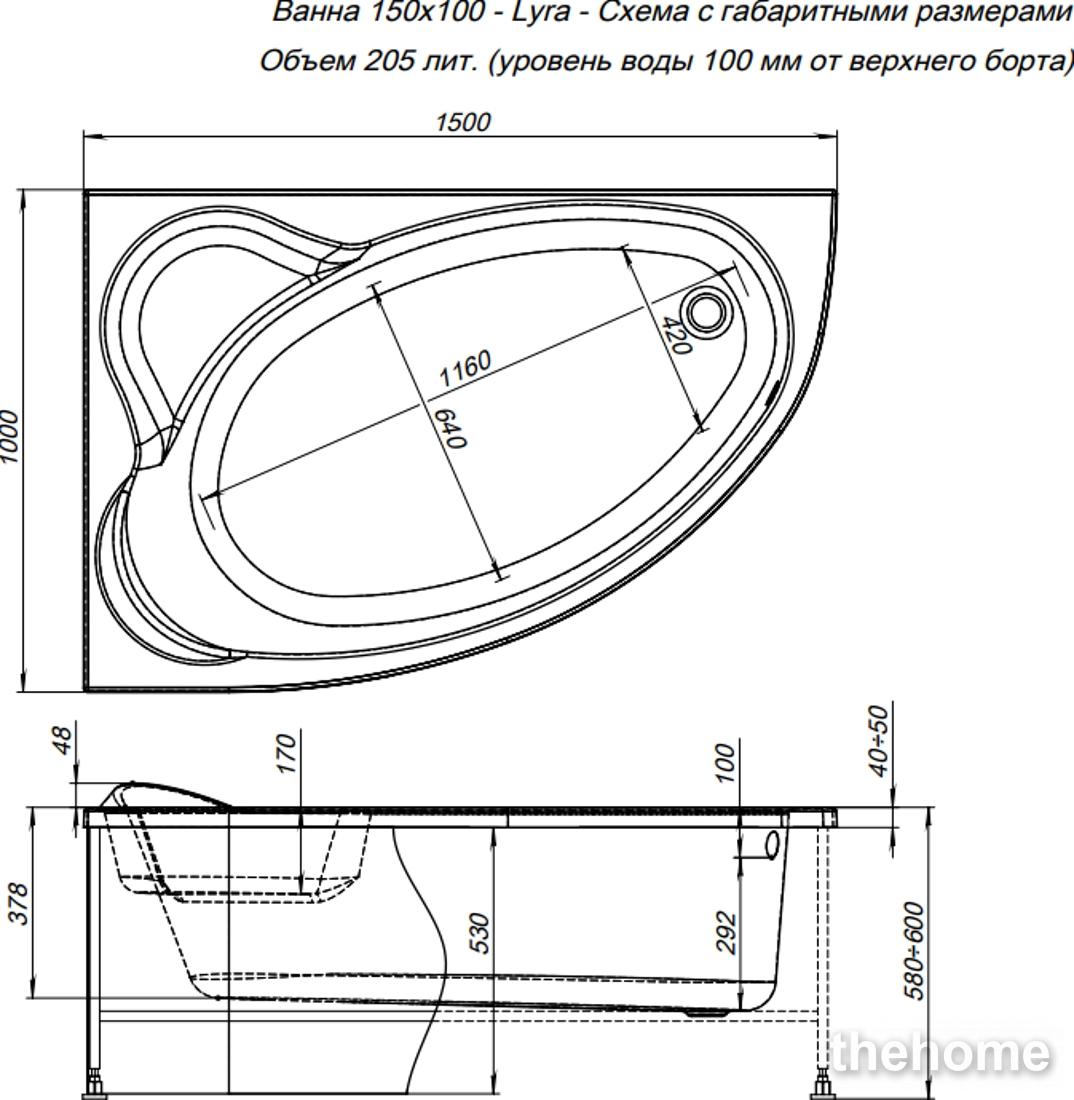 Ванна 150х100 - Lyra - Схема с габаритными размерами
Объем 205 лит. (уровень воды 100 мм от верхнего борта)

1500
1000
1160
640
420

48
170
100
40÷50
378
530
292
580÷600

thehome