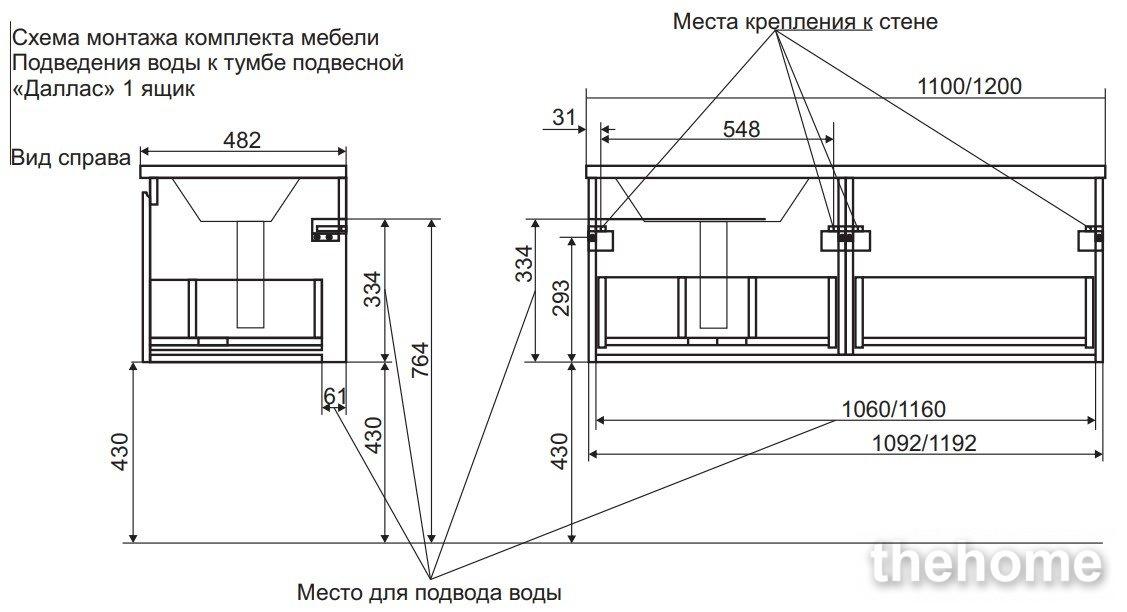 Схема монтажа комплекта мебели
Подведения воды к тумбе подвесной
«Даллас» 1 ящик

Вид справа

482

334

764

61

430

430

Места крепления к стене

1100/1200

31

548

334

293

1060/1160

1092/1192

430

Место для подвода воды

thehome