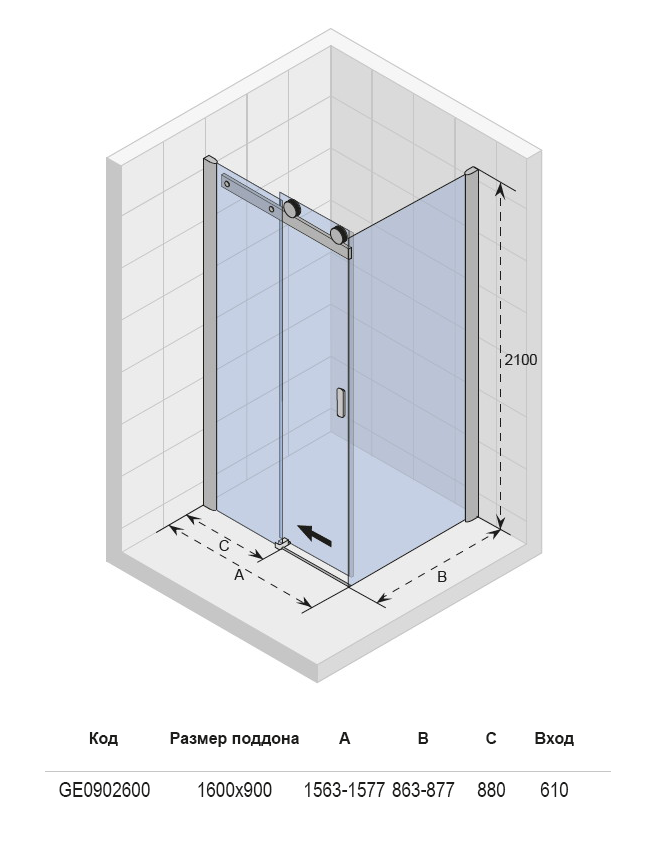 2100

C

A

B

| Код | Размер поддона | A | B | C | Вход |
|---|---|---|---|---|---|
| GE0902600 | 1600x900 | 1563-1577 | 863-877 | 880 | 610 |