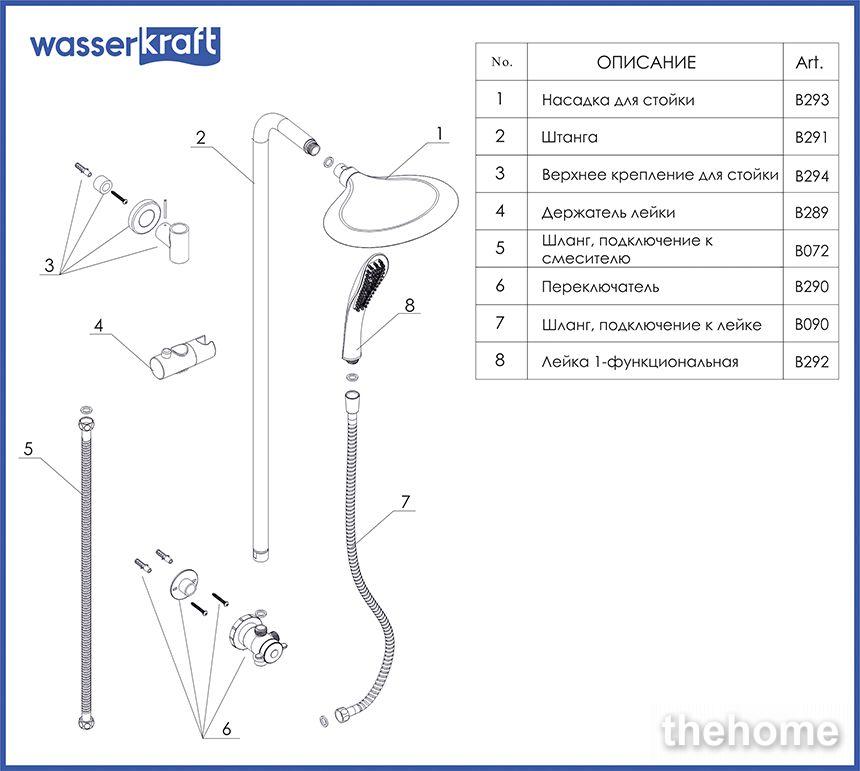 wasserkraft

| No. | ОПИСАНИЕ | Art. |
|---|---|---|
| 1 | Насадка для стойки | B293 |
| 2 | Штанга | B291 |
| 3 | Верхнее крепление для стойки | B294 |
| 4 | Держатель лейки | B289 |
| 5 | Шланг, подключение к смесителю | B072 |
| 6 | Переключатель | B290 |
| 7 | Шланг, подключение к лейке | B090 |
| 8 | Лейка 1-функциональная | B292 |

2
1
3
4
8
5
7
6

thehome